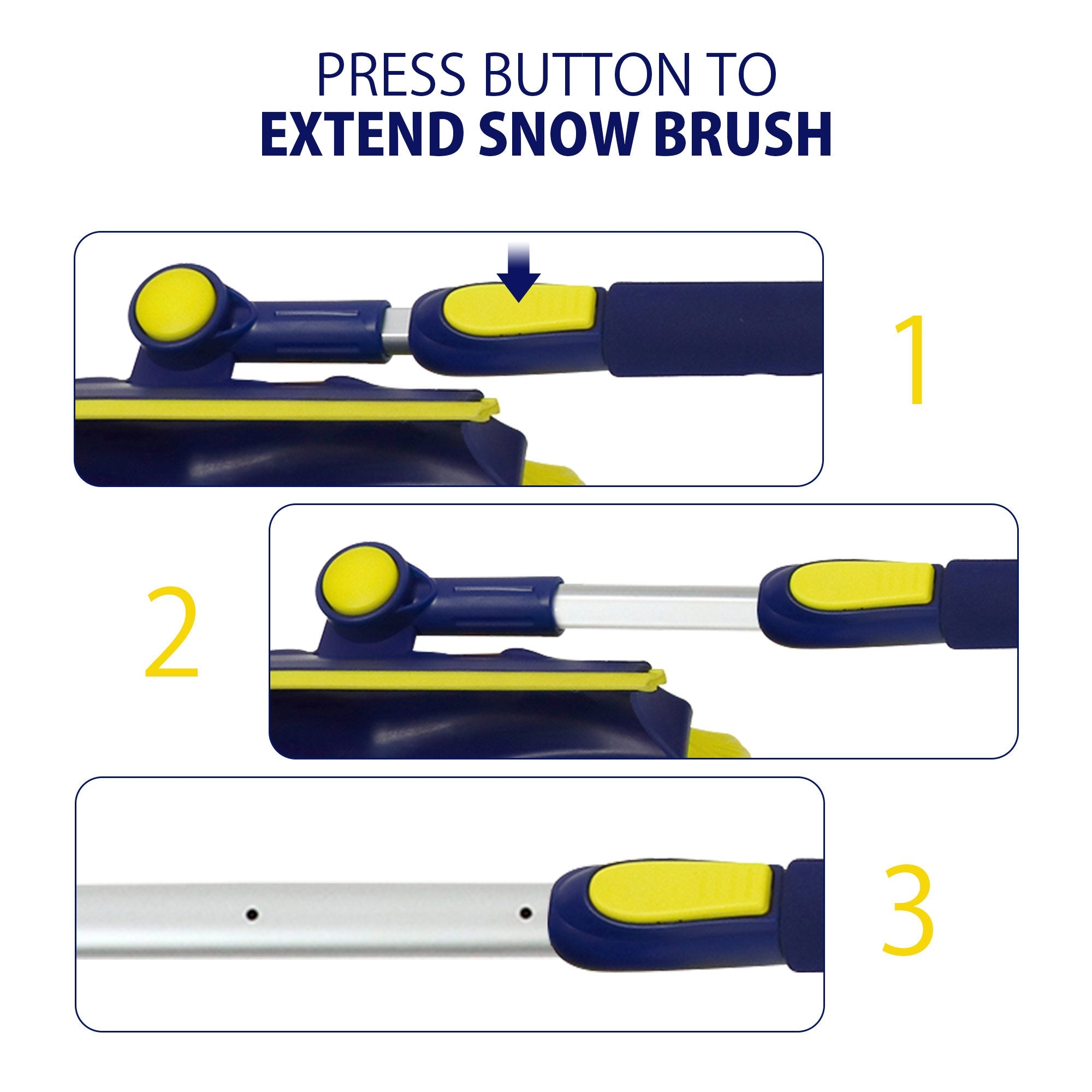 PRESS BUTTON TO
EXTEND SNOW BRUSH

1

2

3