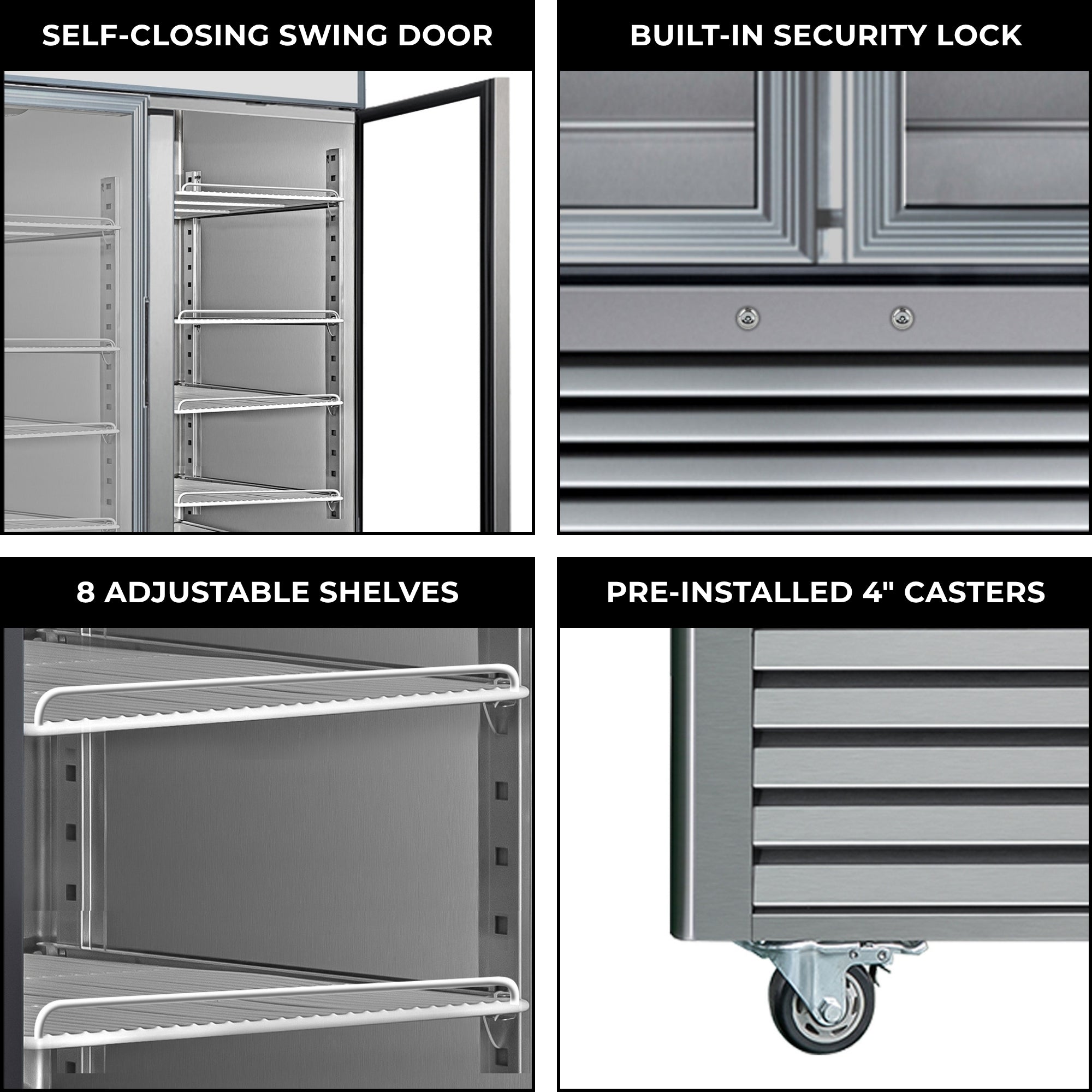 SELF-CLOSING SWING DOOR

BUILT-IN SECURITY LOCK

8 ADJUSTABLE SHELVES

PRE-INSTALLED 4" CASTERS