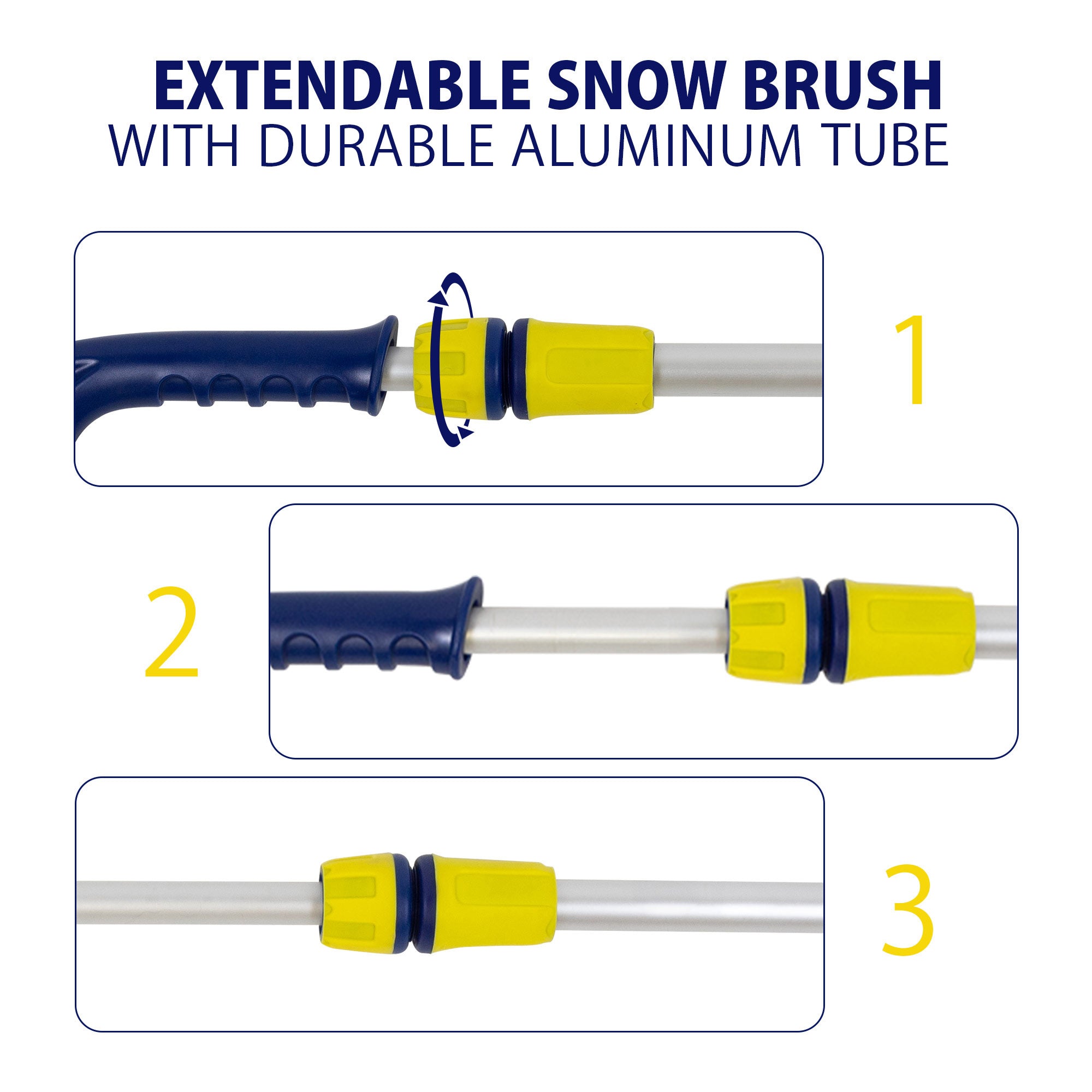 EXTENDABLE SNOW BRUSH
WITH DURABLE ALUMINUM TUBE

1

2

3