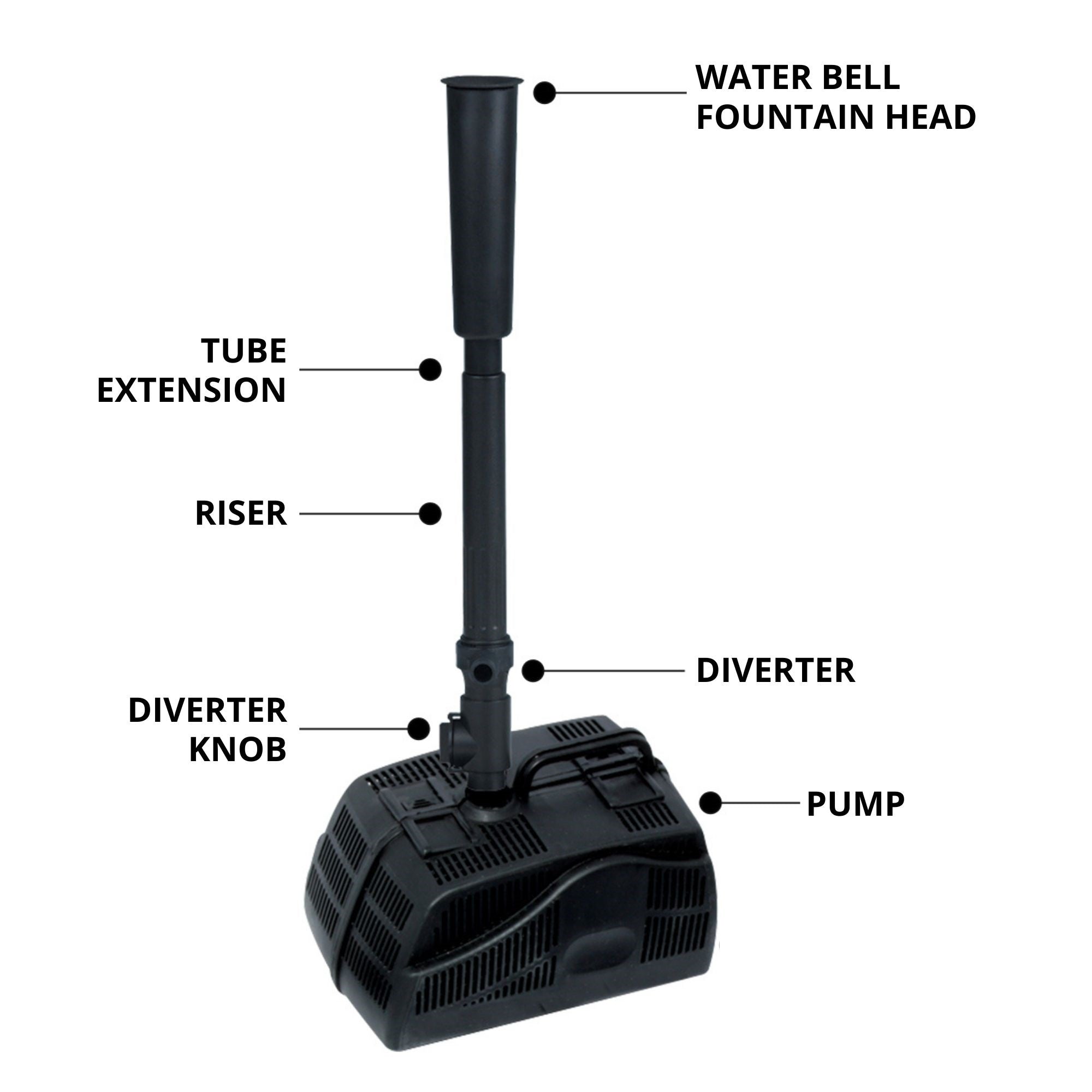 WATER BELL FOUNTAIN HEAD

TUBE EXTENSION

RISER

DIVERTER

DIVERTER KNOB

PUMP